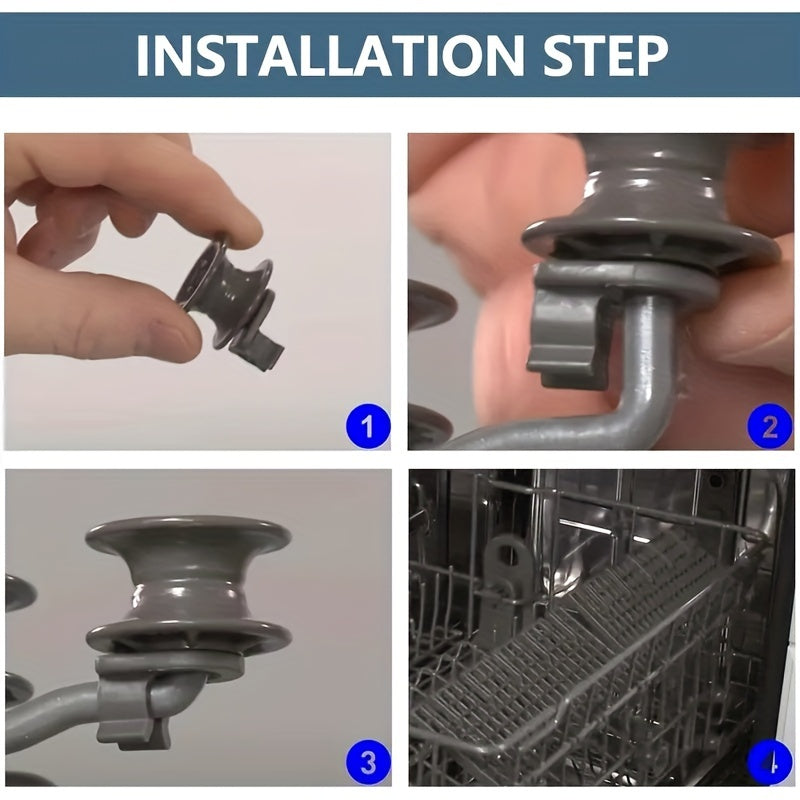 INSTALLATION STEP

1

2

3

4