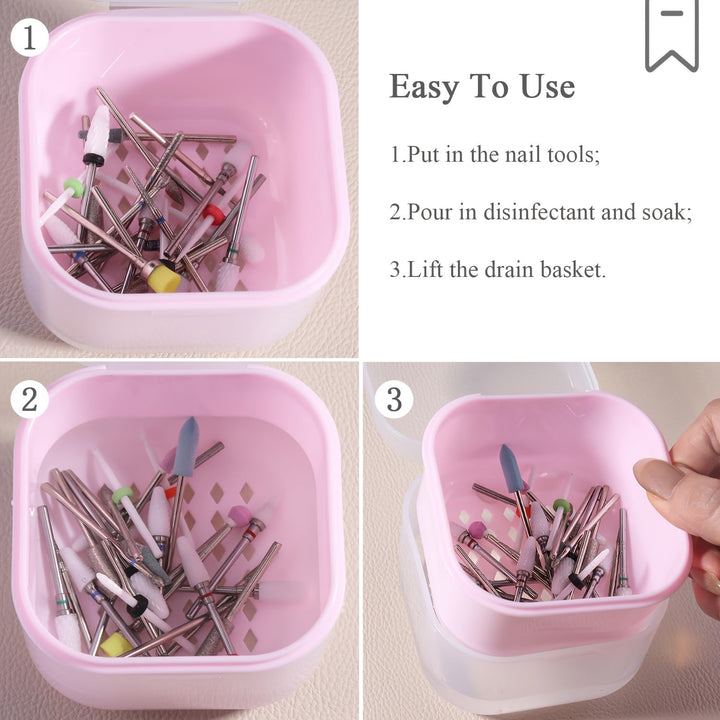 1

Easy To Use

1.Put in the nail tools;

2.Pour in disinfectant and soak;

3.Lift the drain basket.

2

3