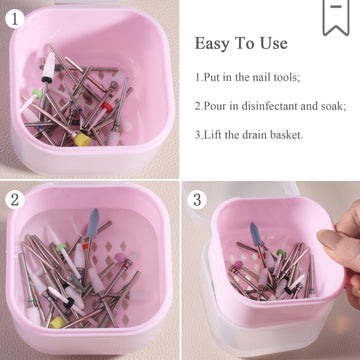 1

Easy To Use

1.Put in the nail tools;

2.Pour in disinfectant and soak;

3.Lift the drain basket.

2

3