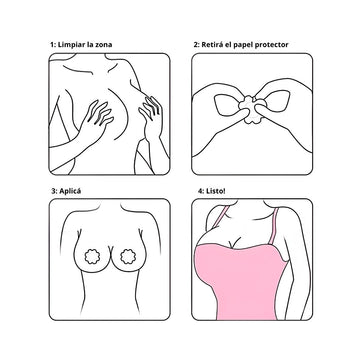 1: Limpiar la zona

2: Retirá el papel protector

3: Aplicá

4: Listo!