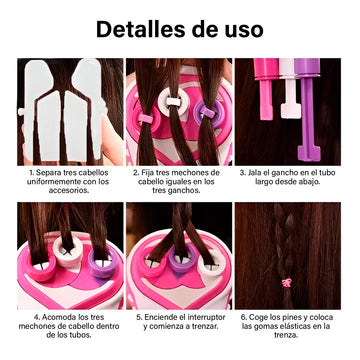 Detalles de uso

1. Separa tres cabellos uniformemente con los accesorios.

2. Fija tres mechones de cabello iguales en los tres ganchos.

3. Jala el gancho en el tubo largo desde abajo.

4. Acomoda los tres mechones de cabello dentro de los tubos.

5. Enciende el interruptor y comienza a trenzar.

6. Coge los pines y coloca las gomas elásticas en la trenza.