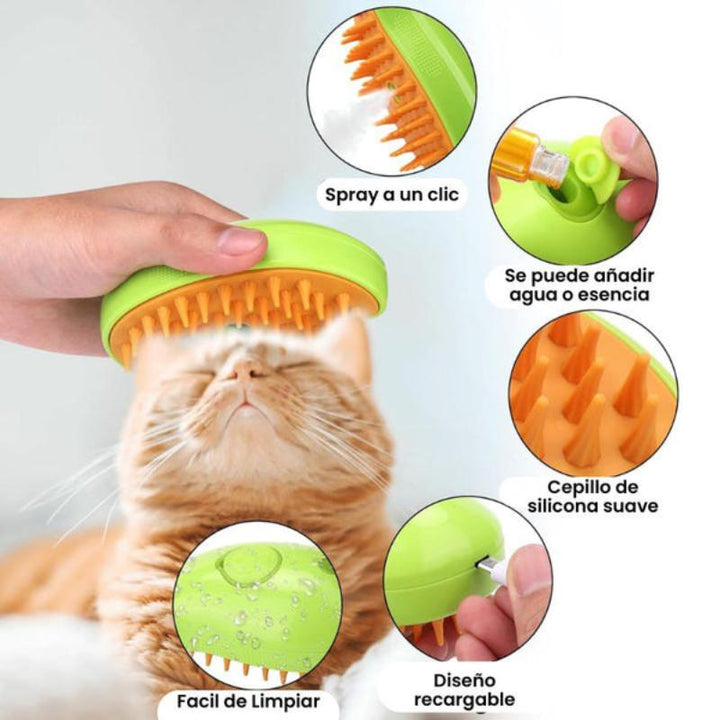 Spray a un clic

Se puede añadir agua o esencia

Cepillo de silicona suave

Facil de Limpiar

Diseño recargable