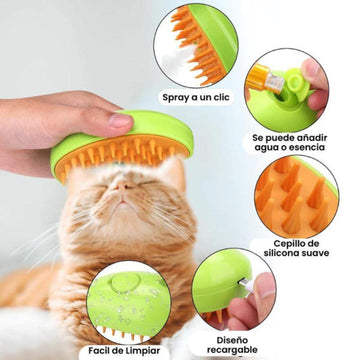 Spray a un clic

Se puede añadir agua o esencia

Cepillo de silicona suave

Facil de Limpiar

Diseño recargable