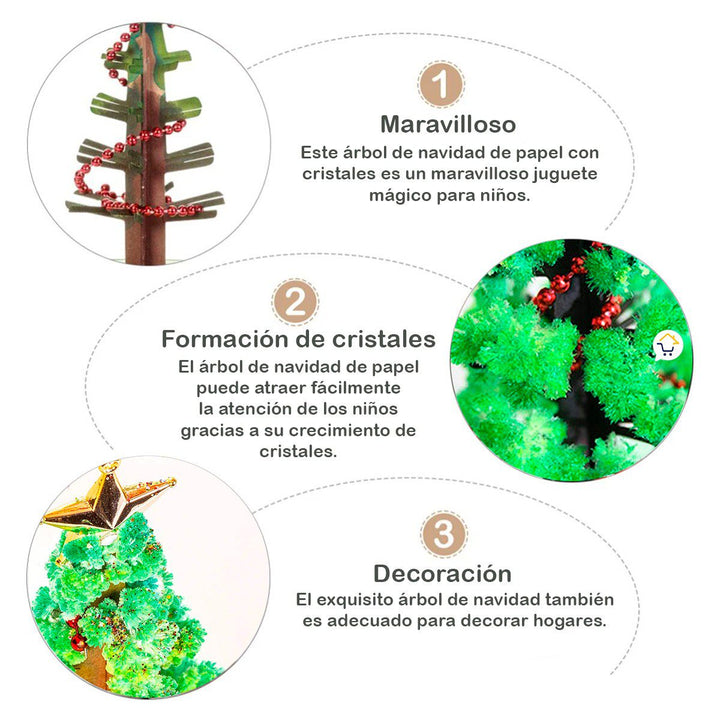 1

Maravilloso

Este árbol de navidad de papel con cristales es un maravilloso juguete mágico para niños.

2

Formación de cristales

El árbol de navidad de papel puede atraer fácilmente la atención de los niños gracias a su crecimiento de cristales.

3

Decoración

El exquisito árbol de navidad también es adecuado para decorar hogares.