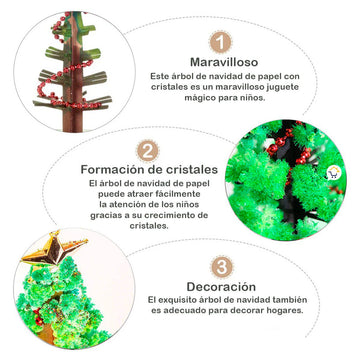 1

Maravilloso

Este árbol de navidad de papel con cristales es un maravilloso juguete mágico para niños.

2

Formación de cristales

El árbol de navidad de papel puede atraer fácilmente la atención de los niños gracias a su crecimiento de cristales.

3

Decoración

El exquisito árbol de navidad también es adecuado para decorar hogares.