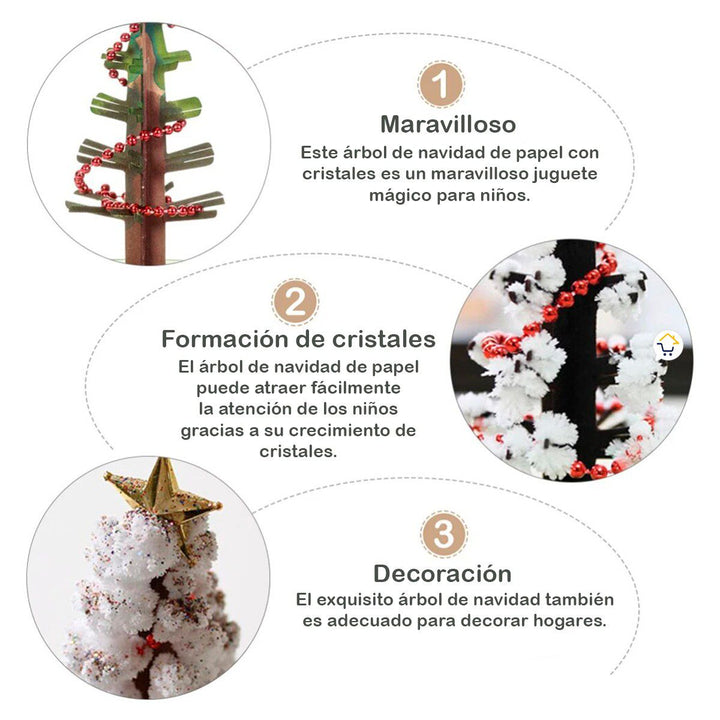 1

Maravilloso

Este árbol de navidad de papel con cristales es un maravilloso juguete mágico para niños.

2

Formación de cristales

El árbol de navidad de papel puede atraer fácilmente la atención de los niños gracias a su crecimiento de cristales.

3

Decoración

El exquisito árbol de navidad también es adecuado para decorar hogares.