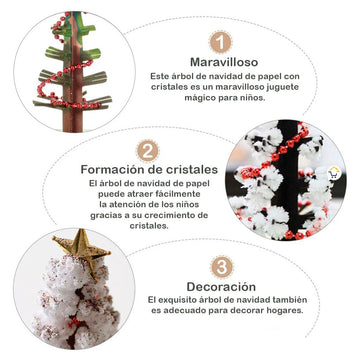 1

Maravilloso

Este árbol de navidad de papel con cristales es un maravilloso juguete mágico para niños.

2

Formación de cristales

El árbol de navidad de papel puede atraer fácilmente la atención de los niños gracias a su crecimiento de cristales.

3

Decoración

El exquisito árbol de navidad también es adecuado para decorar hogares.