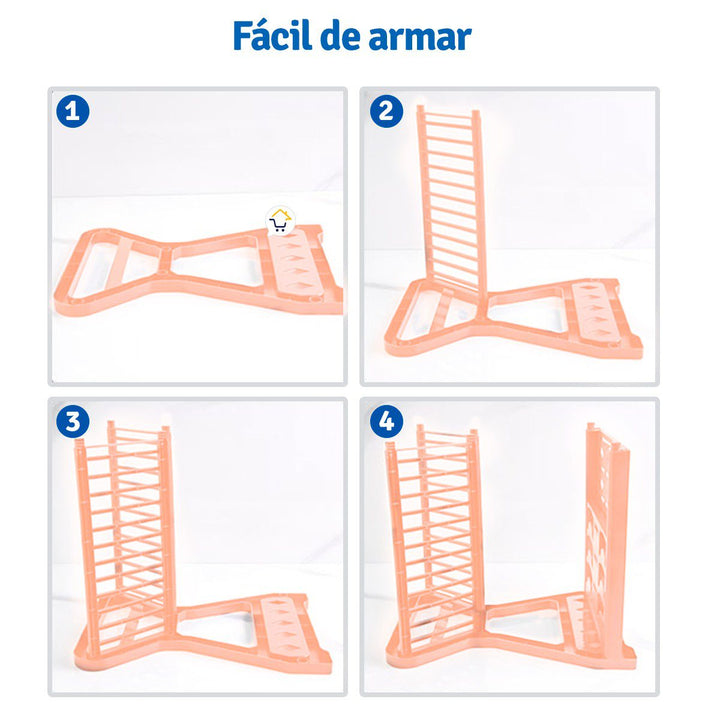 Fácil de armar

1

2

3

4