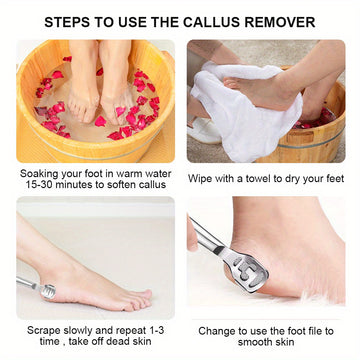 STEPS TO USE THE CALLUS REMOVER

Soaking your foot in warm water 15-30 minutes to soften callus

Wipe with a towel to dry your feet

Scrape slowly and repeat 1-3 time , take off dead skin

Change to use the foot file to smooth skin