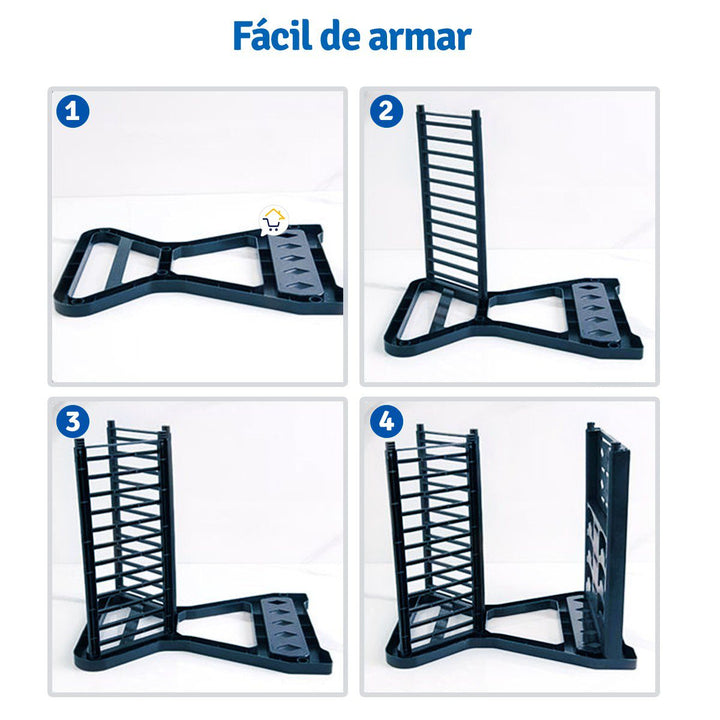 Fácil de armar

1

2

3

4