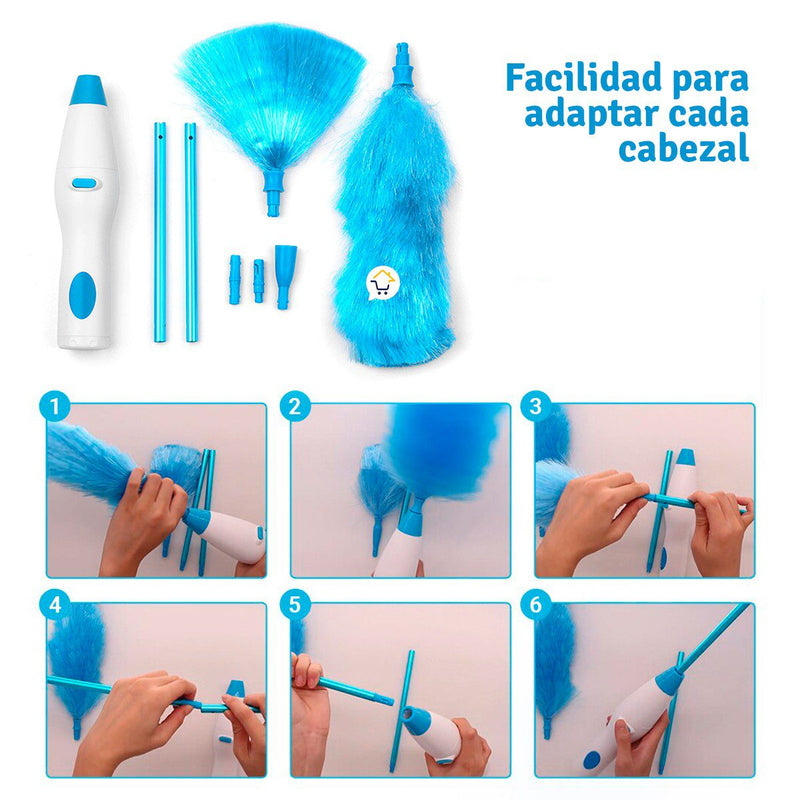 Facilidad para adaptar cada cabezal

1

2

3

4

5

6