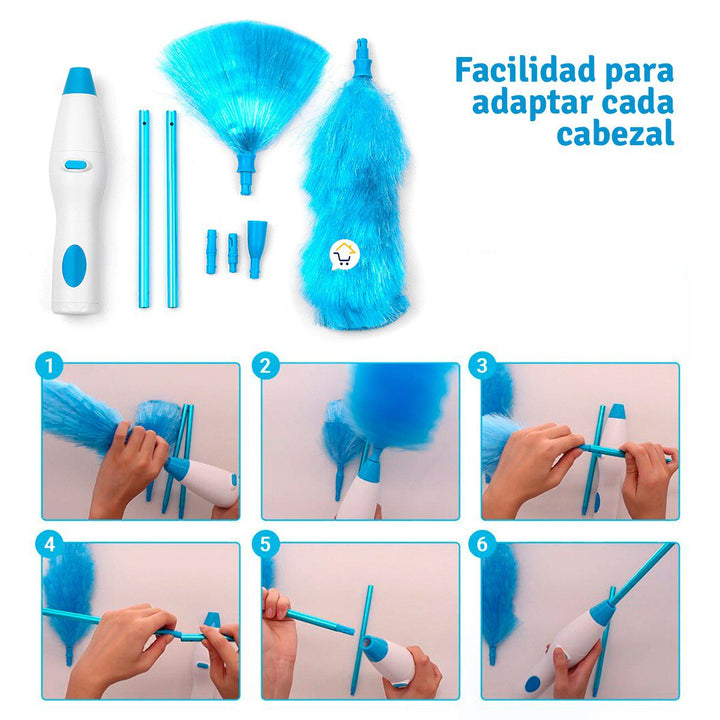 Facilidad para adaptar cada cabezal

1

2

3

4

5

6