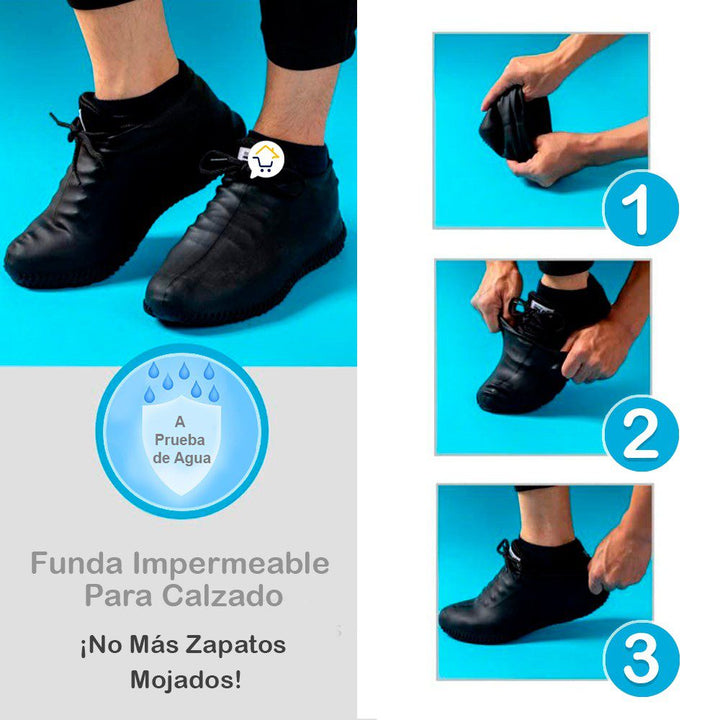 A Prueba de Agua

Funda Impermeable Para Calzado

¡No Más Zapatos Mojados!

1

2

3