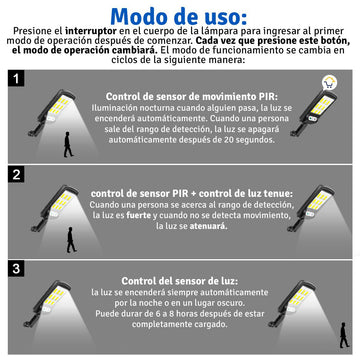 Modo de uso:

Presione el interruptor en el cuerpo de la lámpara para ingresar al primer modo de operación después de comenzar. Cada vez que presione este botón, el modo de operación cambiará. El modo de funcionamiento se cambia en ciclos de la siguiente manera:

1

Control de sensor de movimiento PIR:
Iluminación nocturna cuando alguien pasa, la luz se encenderá automáticamente. Cuando una persona sale del rango de detección, la luz se apagará automáticamente después de 20 segundos.

2

control de sensor PIR + control de luz tenue:
Cuando una persona se acerca al rango de detección, la luz es fuerte y cuando no se detecta movimiento, la luz se atenuará.

3

Control del sensor de luz:
la luz se encenderá siempre automáticamente por la noche o en un lugar oscuro.
Puede durar de 6 a 8 horas después de estar completamente cargado.