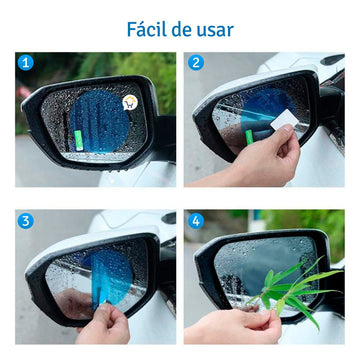 Fácil de usar

1

2

3

4