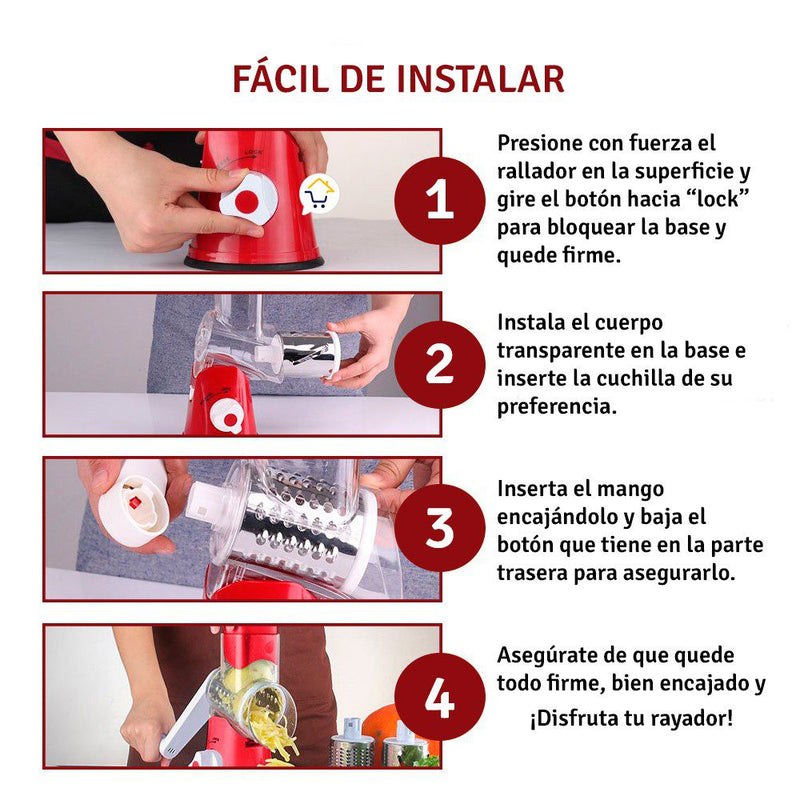 FÁCIL DE INSTALAR

LOCK

1

Presione con fuerza el rallador en la superficie y gire el botón hacia “lock” para bloquear la base y quede firme.

2

Instala el cuerpo transparente en la base e inserte la cuchilla de su preferencia.

3

Inserta el mango encajándolo y baja el botón que tiene en la parte trasera para asegurarlo.

4

Asegúrate de que quede todo firme, bien encajado y ¡Disfruta tu rayador!