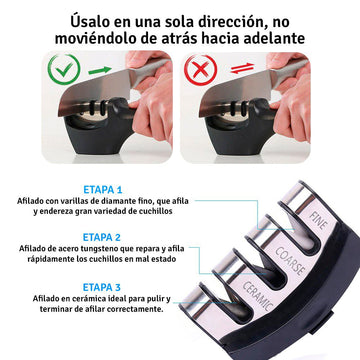 Úsalo en una sola dirección, no moviéndolo de atrás hacia adelante

ETAPA 1
Afilado con varillas de diamante fino, que afila y endereza gran variedad de cuchillos

ETAPA 2
Afilado de acero tungsteno que repara y afila rápidamente los cuchillos en mal estado

ETAPA 3
Afilado en cerámica ideal para pulir y terminar de afilar correctamente.

FINE
COARSE
CERAMIC