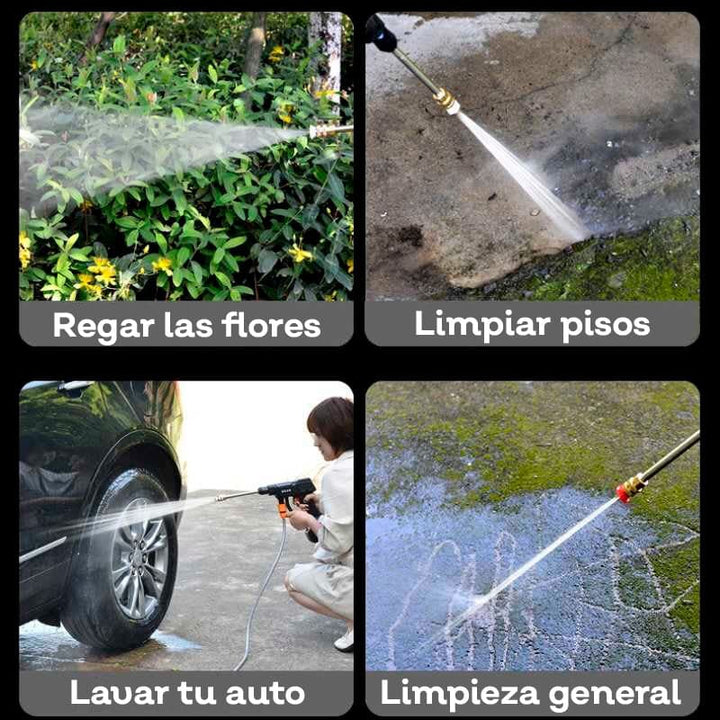 Regar las flores

Limpiar pisos

Lavar tu auto

Limpieza general