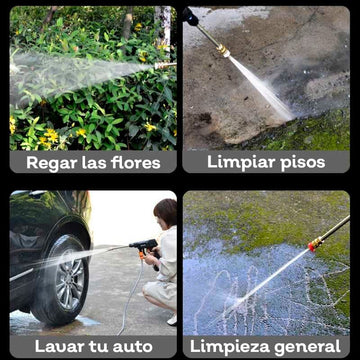 Regar las flores

Limpiar pisos

Lavar tu auto

Limpieza general