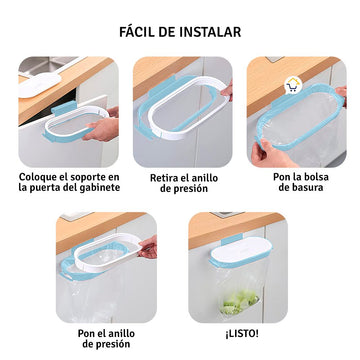 FÁCIL DE INSTALAR

Coloque el soporte en la puerta del gabinete

Retira el anillo de presión

Pon la bolsa de basura

Pon el anillo de presión

¡LISTO!