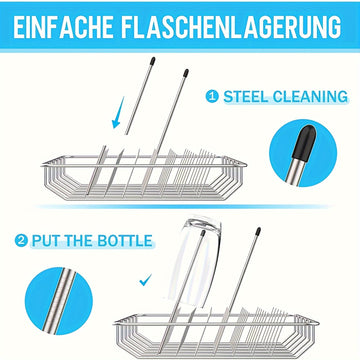 EINFACHE FLASCHENLAGERUNG

1 STEEL CLEANING

2 PUT THE BOTTLE