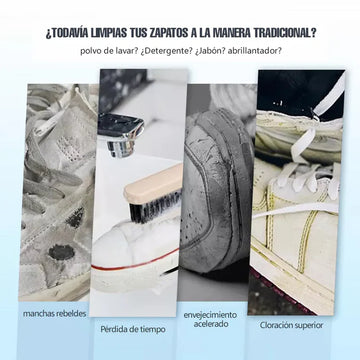 ¿TODAVÍA LIMPIAS TUS ZAPATOS A LA MANERA TRADICIONAL?

polvo de lavar? ¿Detergente? ¿Jabón? abrillantador?

manchas rebeldes

Pérdida de tiempo

envejecimiento acelerado

Cloración superior