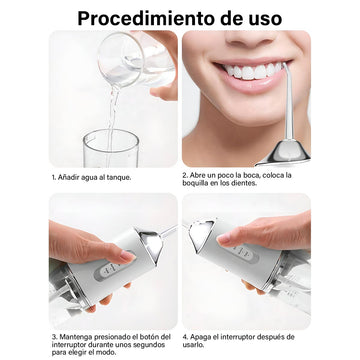 Procedimiento de uso

1. Añadir agua al tanque.

2. Abre un poco la boca, coloca la boquilla en los dientes.

3. Mantenga presionado el botón del interruptor durante unos segundos para elegir el modo.

4. Apaga el interruptor después de usarlo.