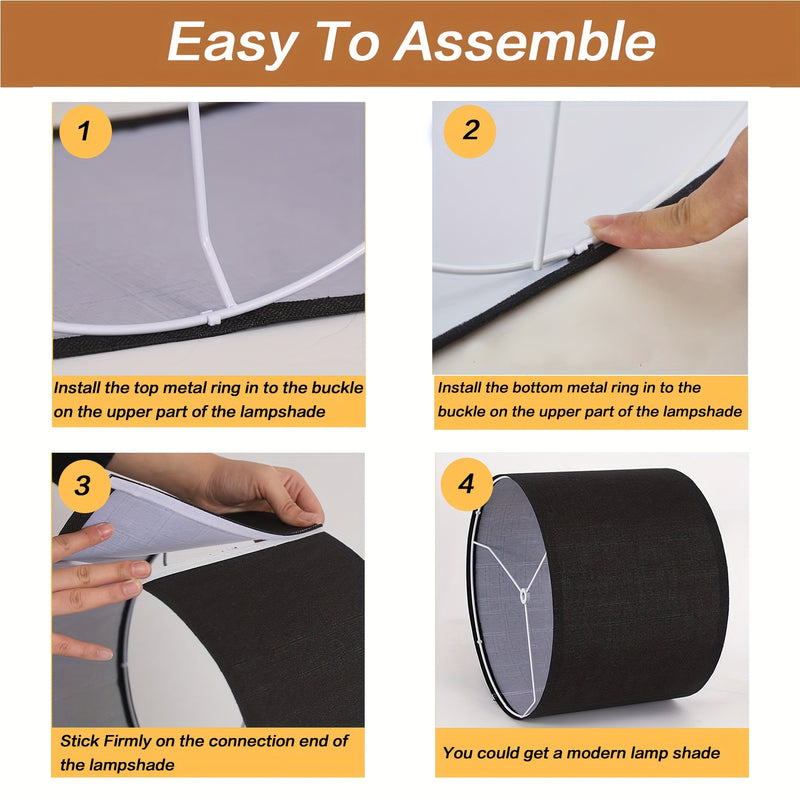 Easy To Assemble

1

Install the top metal ring in to the buckle on the upper part of the lampshade

2

Install the bottom metal ring in to the buckle on the upper part of the lampshade

3

Stick Firmly on the connection end of the lampshade

4

You could get a modern lamp shade