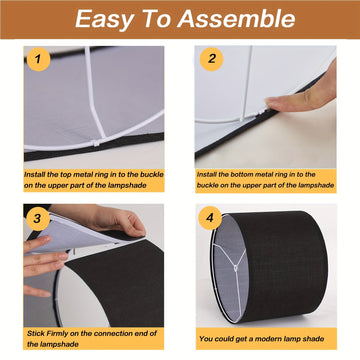 Easy To Assemble

1

Install the top metal ring in to the buckle on the upper part of the lampshade

2

Install the bottom metal ring in to the buckle on the upper part of the lampshade

3

Stick Firmly on the connection end of the lampshade

4

You could get a modern lamp shade