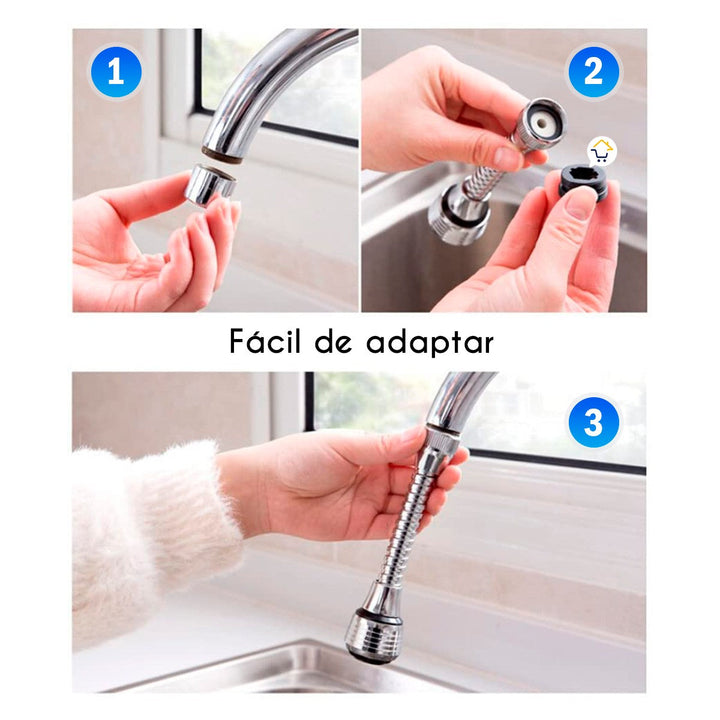 1

2

Fácil de adaptar

3