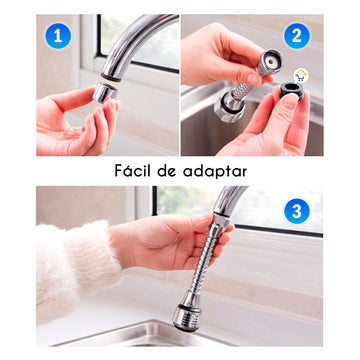 1

2

Fácil de adaptar

3