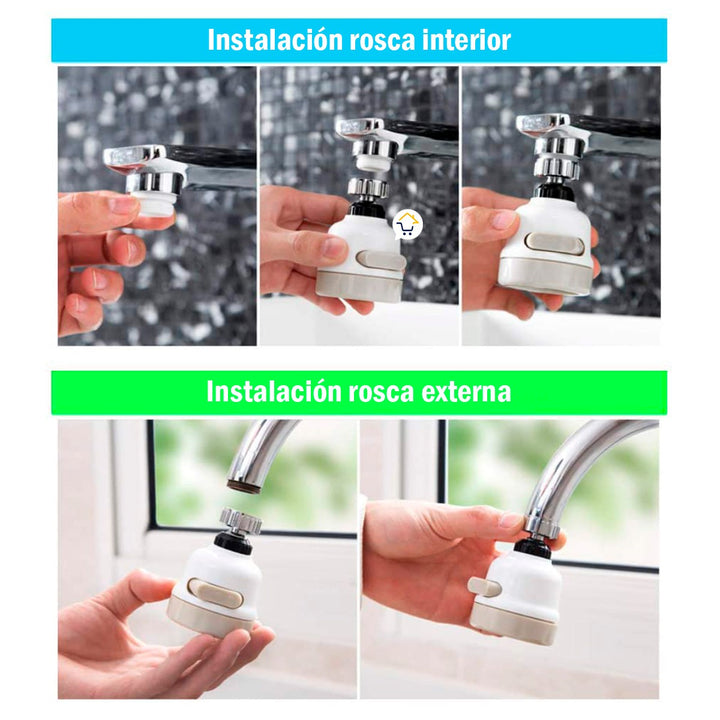 Instalación rosca interior

Instalación rosca externa