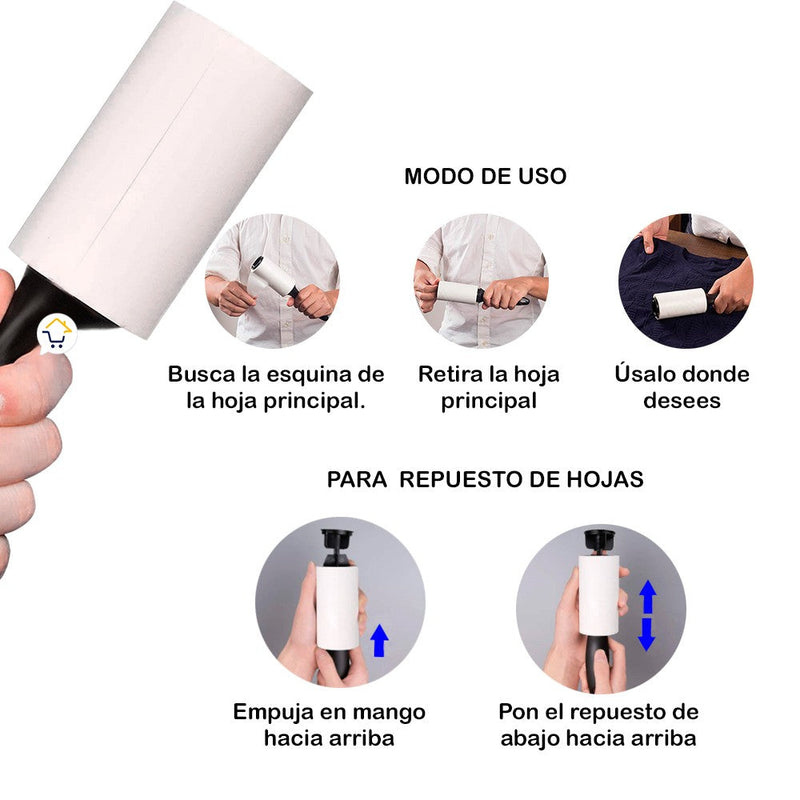 MODO DE USO

Busca la esquina de la hoja principal.

Retira la hoja principal

Úsalo donde desees

PARA REPUESTO DE HOJAS

Empuja en mango hacia arriba

Pon el repuesto de abajo hacia arriba