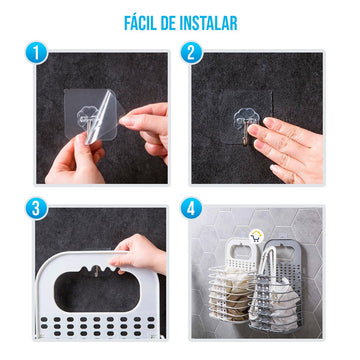 FÁCIL DE INSTALAR

1

2

3

4