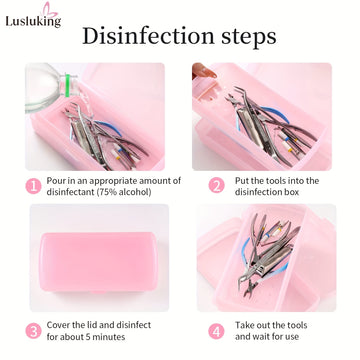 Lusluking

Disinfection steps

1 Pour in an appropriate amount of disinfectant (75% alcohol)

2 Put the tools into the disinfection box

3 Cover the lid and disinfect for about 5 minutes

4 Take out the tools and wait for use