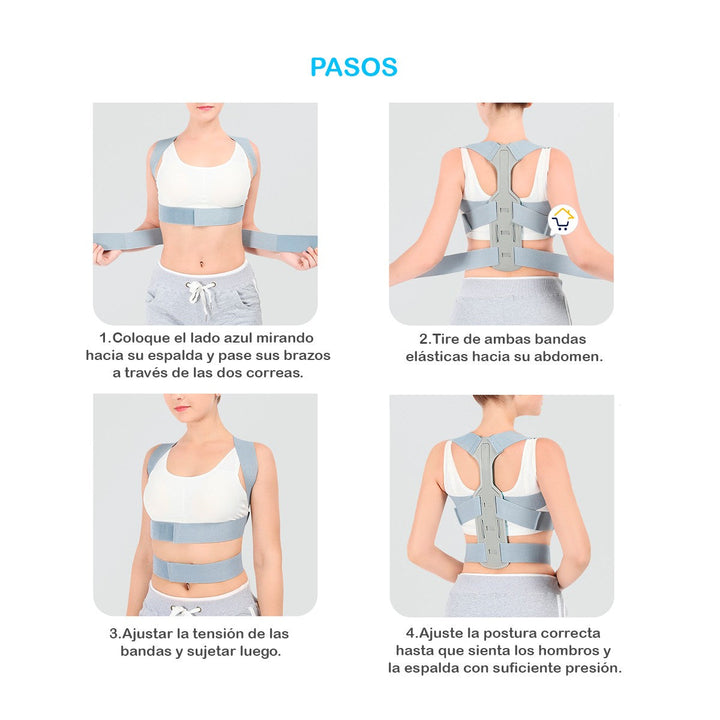 PASOS

1.Coloque el lado azul mirando hacia su espalda y pase sus brazos a través de las dos correas.

2.Tire de ambas bandas elásticas hacia su abdomen.

3.Ajustar la tensión de las bandas y sujetar luego.

4.Ajuste la postura correcta hasta que sienta los hombros y la espalda con suficiente presión.