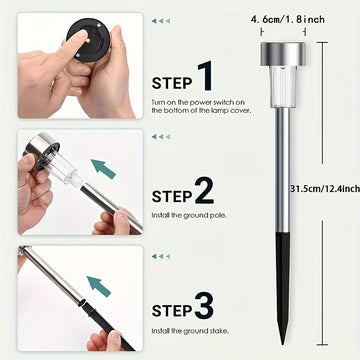 STEP 1

Turn on the power switch on the bottom of the lamp cover.

STEP 2

Install the ground pole.

STEP 3

Install the ground stake.

4.6cm/1.8inch

31.5cm/12.4inch