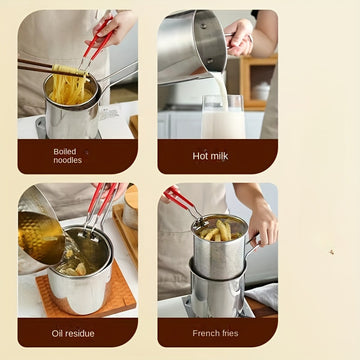 Boiled noodles

Hot milk

Oil residue

French fries