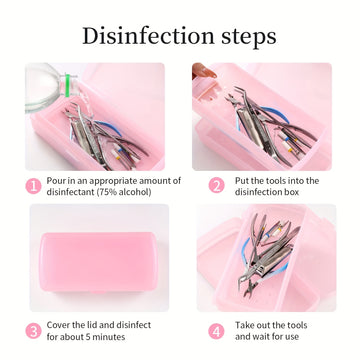 Disinfection steps

1 Pour in an appropriate amount of disinfectant (75% alcohol)

2 Put the tools into the disinfection box

3 Cover the lid and disinfect for about 5 minutes

4 Take out the tools and wait for use