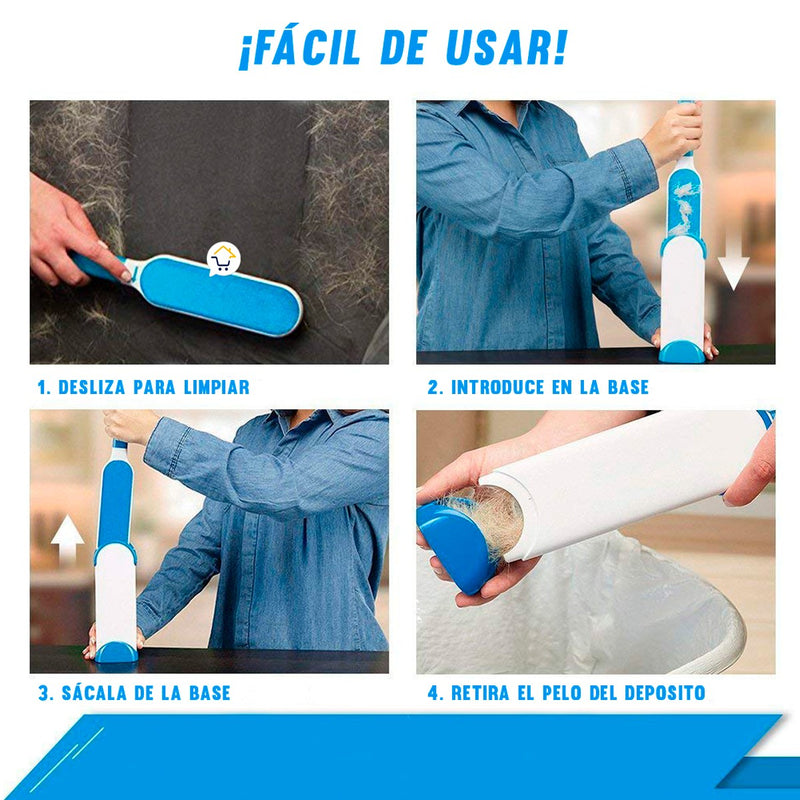 ¡FÁCIL DE USAR!

1. DESLIZA PARA LIMPIAR

2. INTRODUCE EN LA BASE

3. SÁCALA DE LA BASE

4. RETIRA EL PELO DEL DEPOSITO