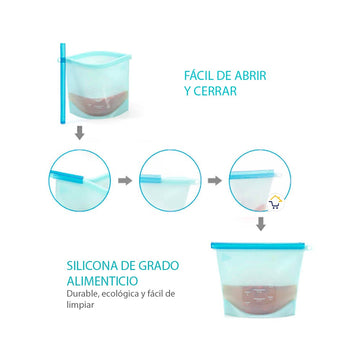 FÁCIL DE ABRIR
Y CERRAR

SILICONA DE GRADO
ALIMENTICIO
Durable, ecológica y fácil de limpiar