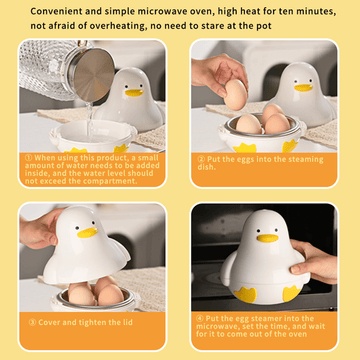 Convenient and simple microwave oven, high heat for ten minutes, not afraid of overheating, no need to stare at the pot

① When using this product, a small amount of water needs to be added inside, and the water level should not exceed the compartment.

② Put the eggs into the steaming dish.

③ Cover and tighten the lid

④ Put the egg steamer into the microwave, set the time, and wait for it to come out of the oven