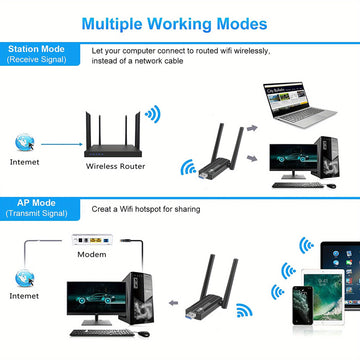 Multiple Working Modes

Station Mode
(Receive Signal)

Let your computer connect to routed wifi wirelessly, instead of a network cable

Intemet

Wireless Router

AP Mode
(Transmit Signal)

Creat a Wifi hotspot for sharing

Modem

Intemet