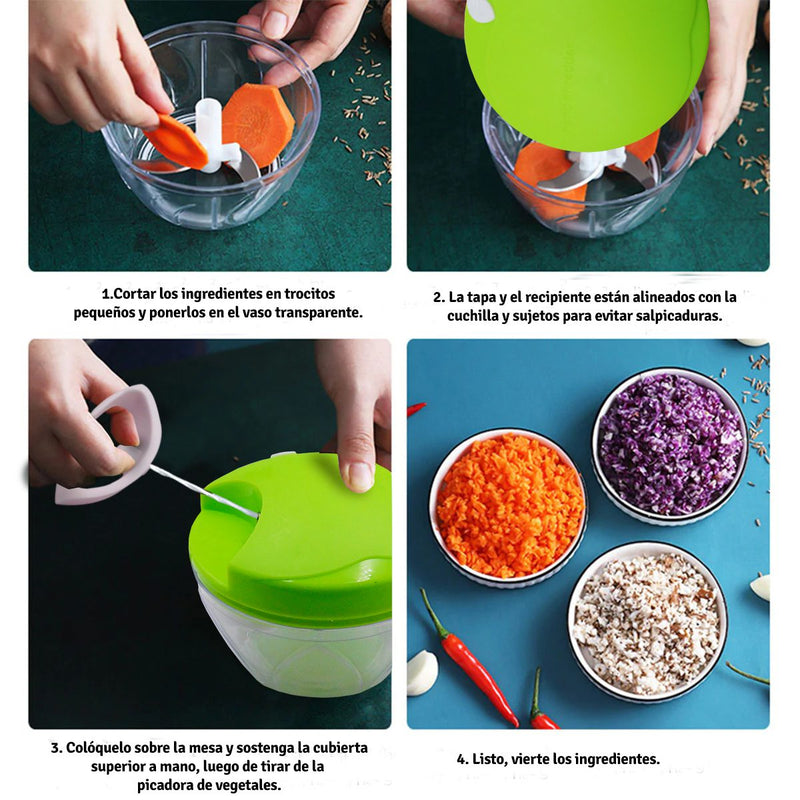 1.Cortar los ingredientes en trocitos pequeños y ponerlos en el vaso transparente.

2. La tapa y el recipiente están alineados con la cuchilla y sujetos para evitar salpicaduras.

3. Colóquelo sobre la mesa y sostenga la cubierta superior a mano, luego de tirar de la picadora de vegetales.

4. Listo, vierte los ingredientes.