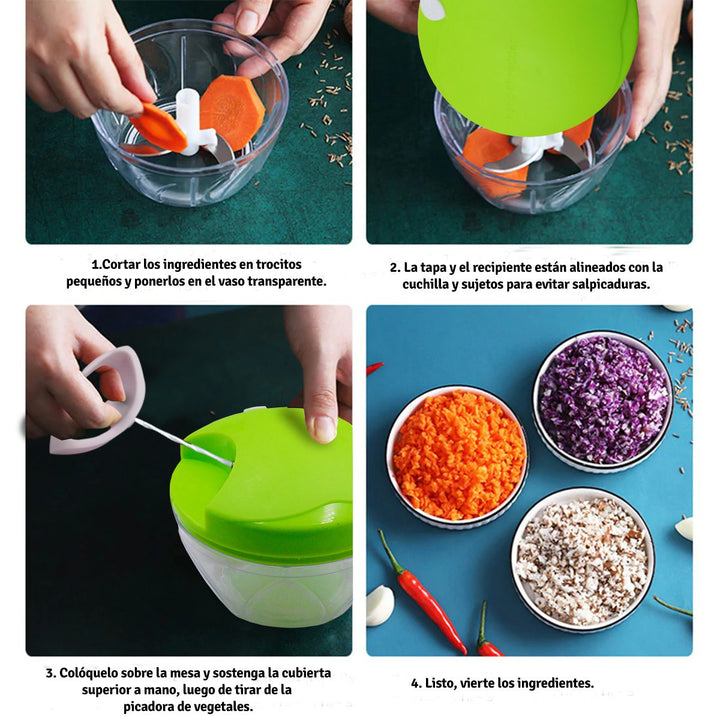 1.Cortar los ingredientes en trocitos pequeños y ponerlos en el vaso transparente.

2. La tapa y el recipiente están alineados con la cuchilla y sujetos para evitar salpicaduras.

3. Colóquelo sobre la mesa y sostenga la cubierta superior a mano, luego de tirar de la picadora de vegetales.

4. Listo, vierte los ingredientes.