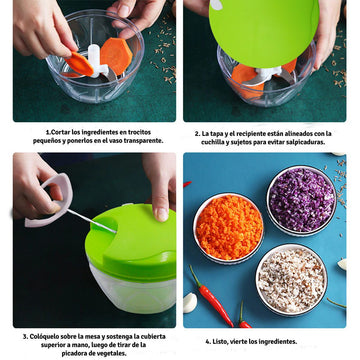 1.Cortar los ingredientes en trocitos pequeños y ponerlos en el vaso transparente.

2. La tapa y el recipiente están alineados con la cuchilla y sujetos para evitar salpicaduras.

3. Colóquelo sobre la mesa y sostenga la cubierta superior a mano, luego de tirar de la picadora de vegetales.

4. Listo, vierte los ingredientes.