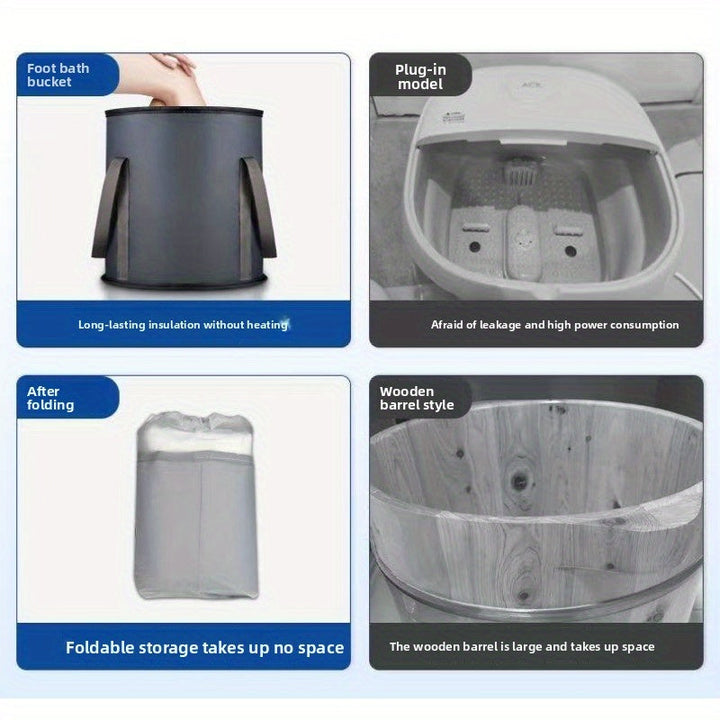 Foot bath bucket

Long-lasting insulation without heating

Plug-in model

Afraid of leakage and high power consumption

After folding

Foldable storage takes up no space

Wooden barrel style

The wooden barrel is large and takes up space