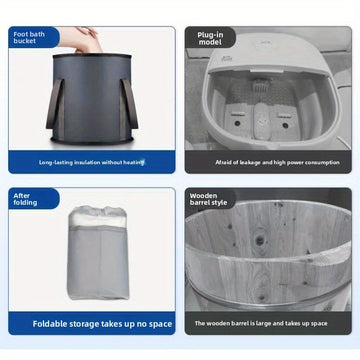 Foot bath bucket

Long-lasting insulation without heating

Plug-in model

Afraid of leakage and high power consumption

After folding

Foldable storage takes up no space

Wooden barrel style

The wooden barrel is large and takes up space