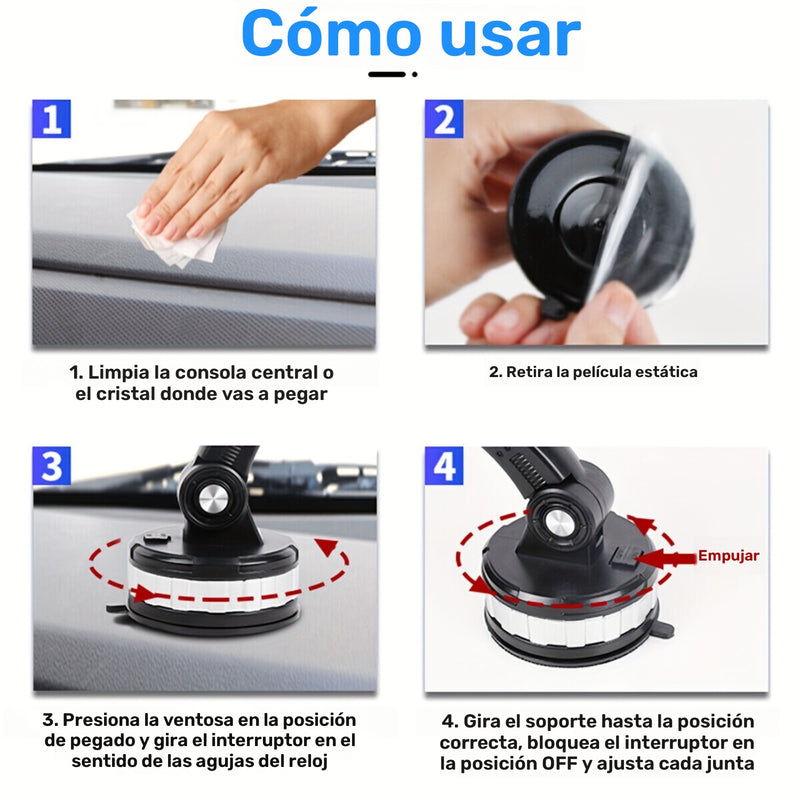 Cómo usar

1

1. Limpia la consola central o el cristal donde vas a pegar

2

2. Retira la película estática

3

3. Presiona la ventosa en la posición de pegado y gira el interruptor en el sentido de las agujas del reloj

4

Empujar

4. Gira el soporte hasta la posición correcta, bloquea el interruptor en la posición OFF y ajusta cada junta