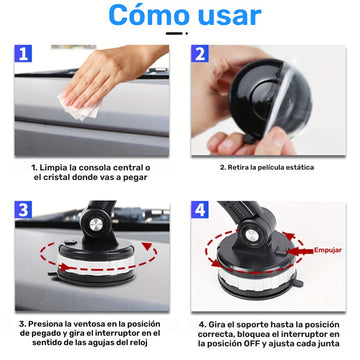 Cómo usar

1

1. Limpia la consola central o el cristal donde vas a pegar

2

2. Retira la película estática

3

3. Presiona la ventosa en la posición de pegado y gira el interruptor en el sentido de las agujas del reloj

4

Empujar

4. Gira el soporte hasta la posición correcta, bloquea el interruptor en la posición OFF y ajusta cada junta